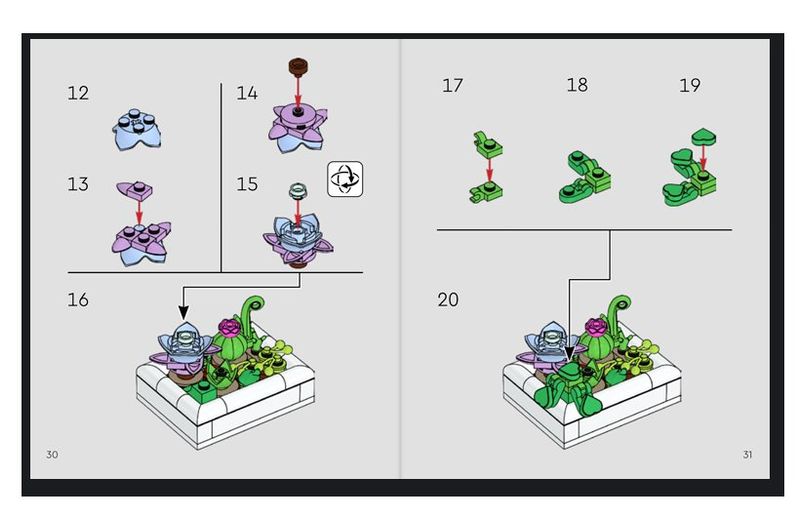 12

13

14

15

16

30

17

18

19

20

31